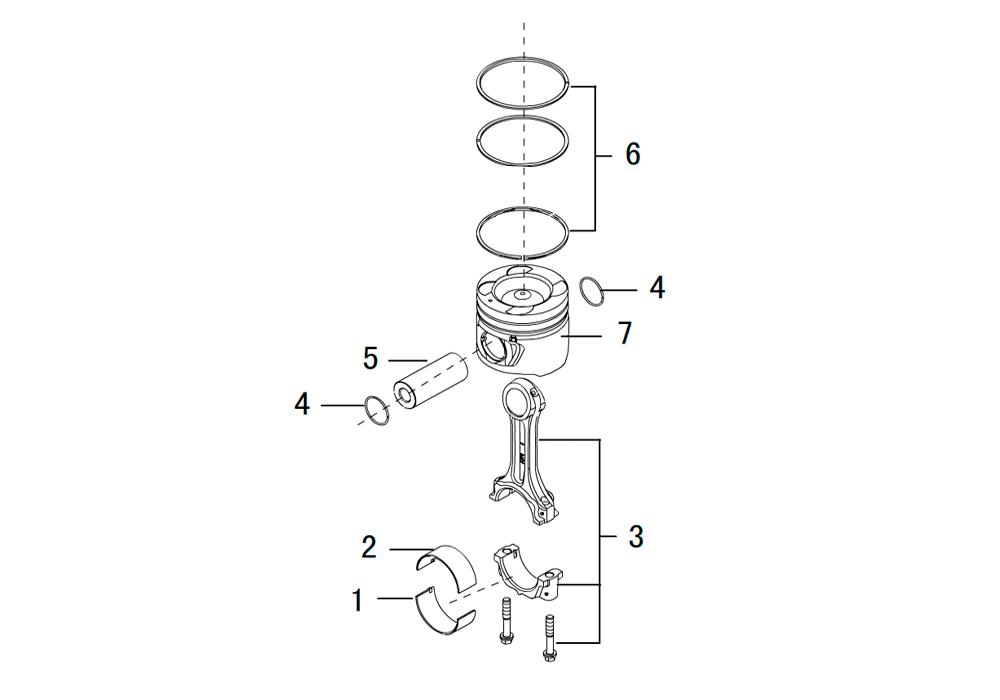 6

4

7

5

4

3

2

1