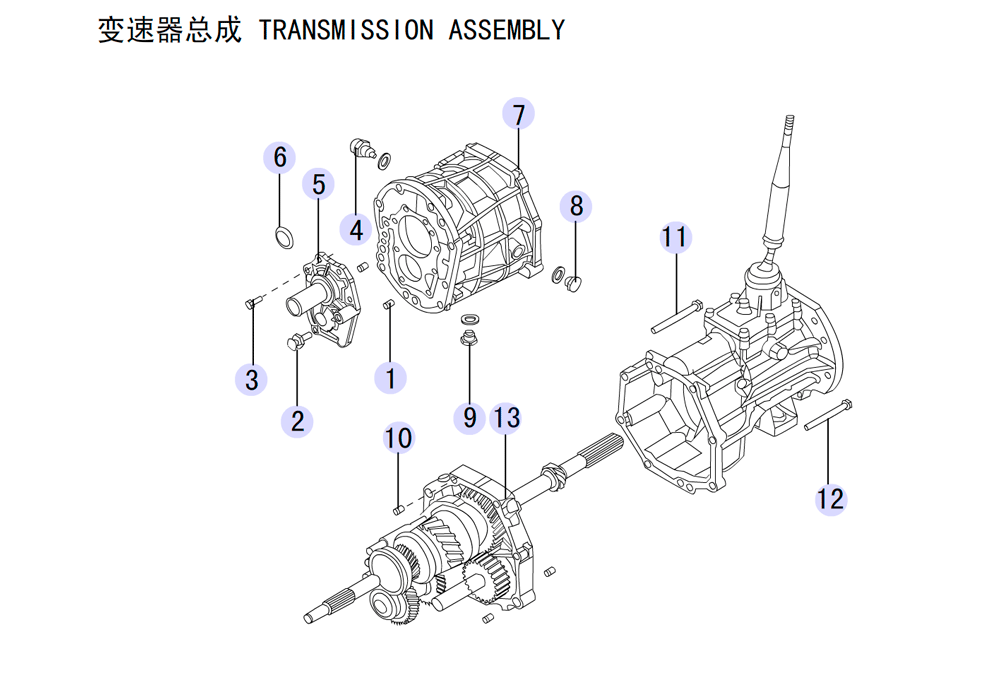 变速器总成 TRANSMISSION ASSEMBLY

7
6
5
4
8
11
3
2
1
9
13
10
12