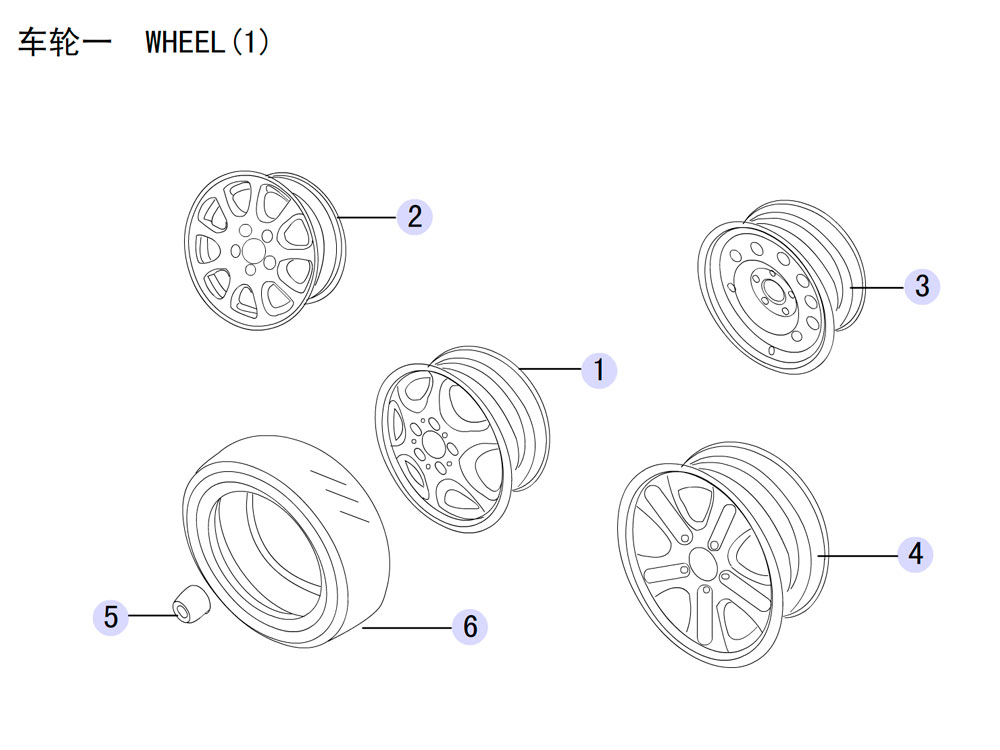 车轮一　WHEEL(1)

2

3

1

4

5

6