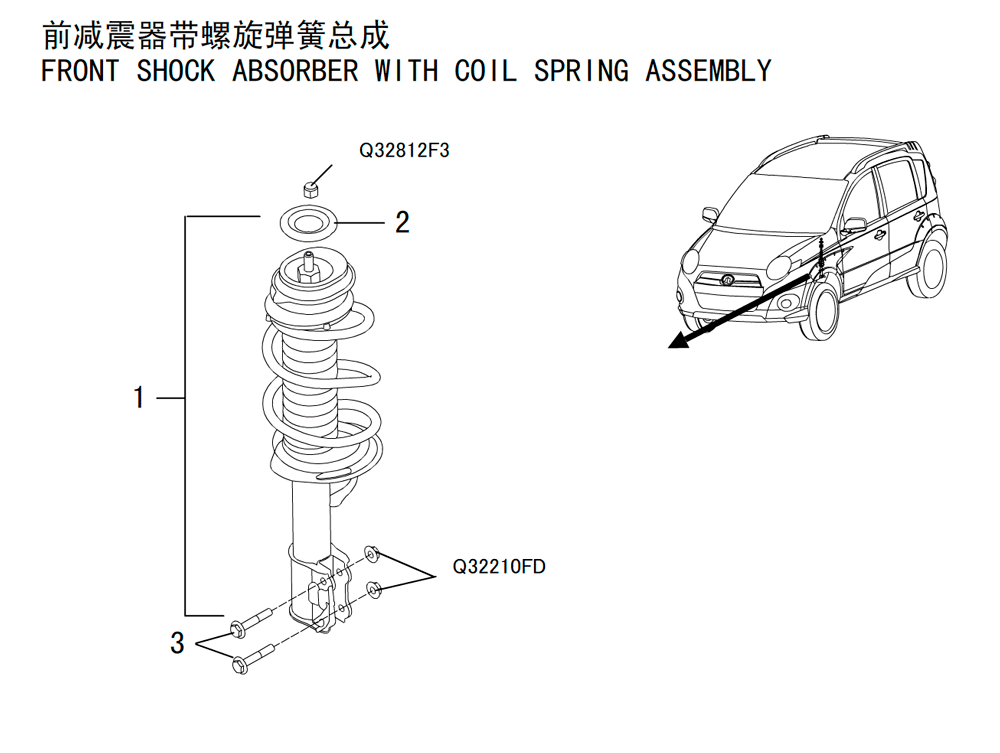 前减震器带螺旋弹簧总成
FRONT SHOCK ABSORBER WITH COIL SPRING ASSEMBLY

Q32812F3

2

1

Q32210FD

3