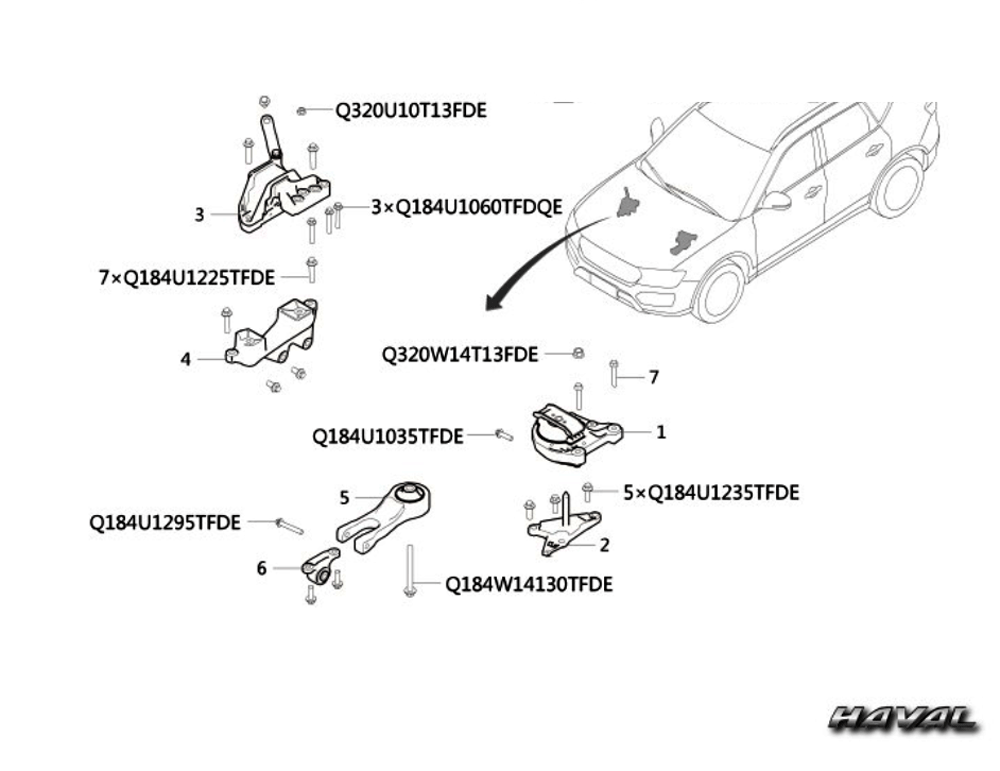 Q320U10T13FDE
3
3×Q184U1060TFDQE
7×Q184U1225TFDE
4
Q320W14T13FDE
7
Q184U1035TFDE
1
5
5×Q184U1235TFDE
Q184U1295TFDE
2
6
Q184W14130TFDE
HAVAL