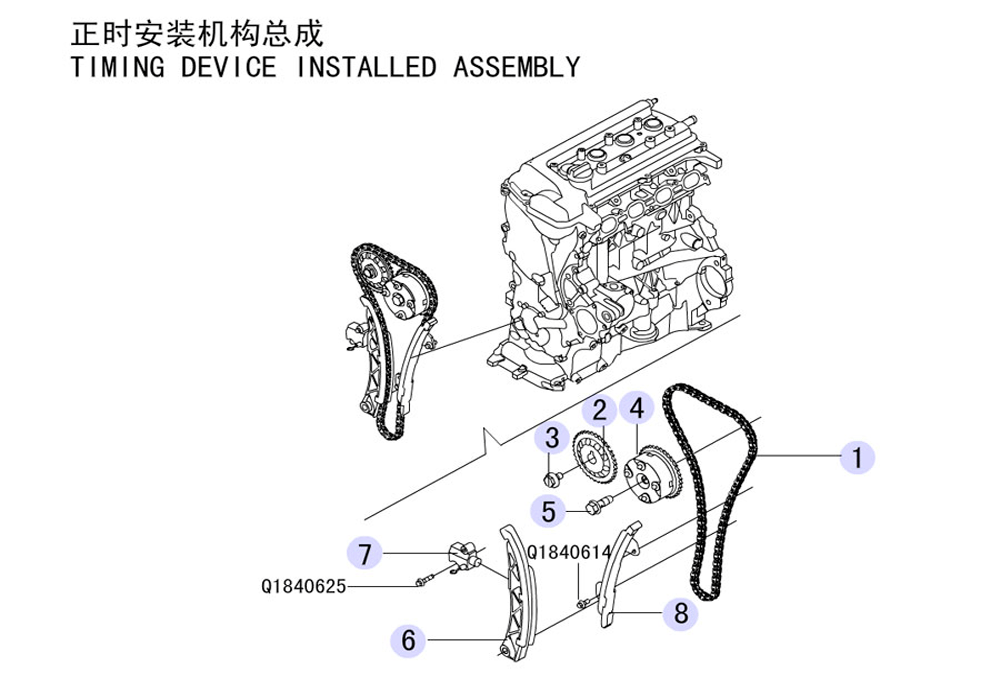 正时安装机构总成
TIMING DEVICE INSTALLED ASSEMBLY

2
4
3
1
5
7
Q1840614
Q1840625
8
6