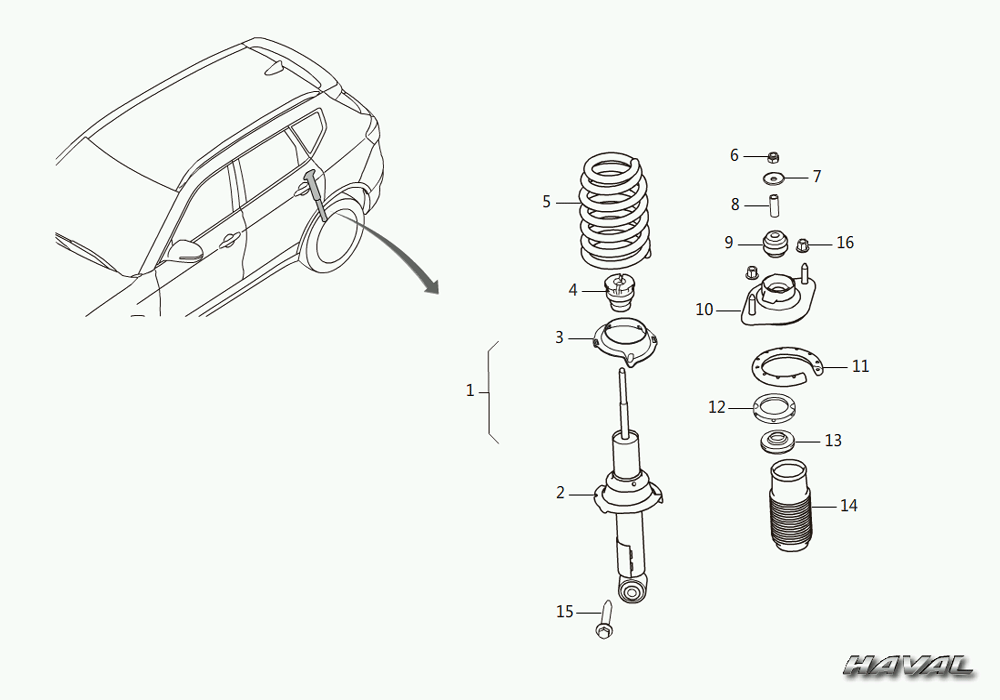 5
4
3
1
2
15
6
7
8
9
16
10
11
12
13
14
HAVAL