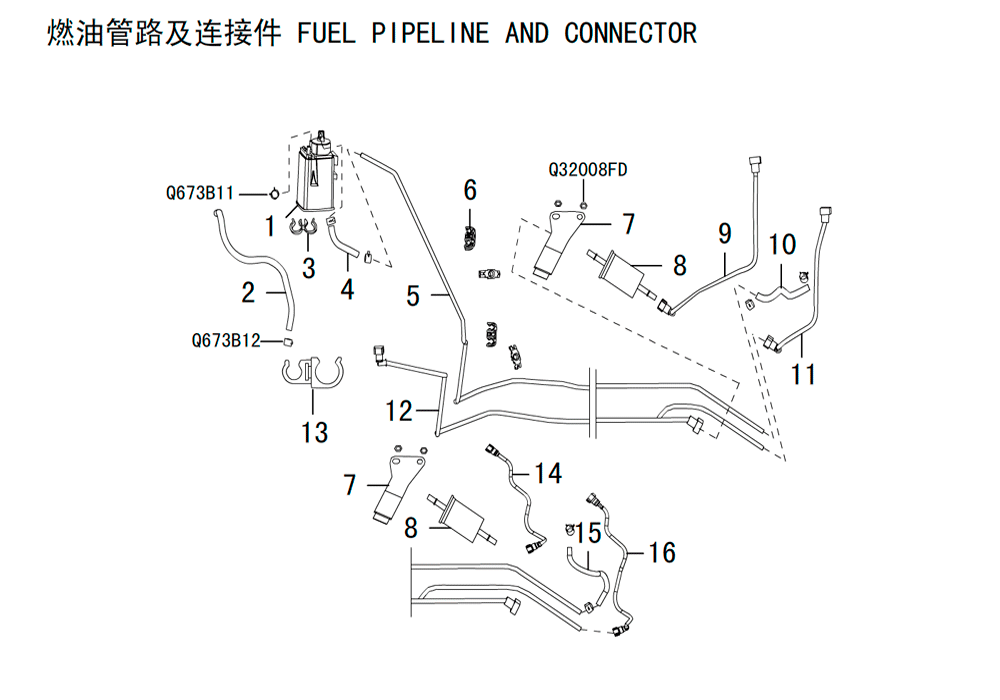 燃油管路及连接件 FUEL PIPELINE AND CONNECTOR

Q673B11
1
3
4
2
Q673B12
13
5
6
Q32008FD
7
8
9
10
11
12
7
8
14
15
16