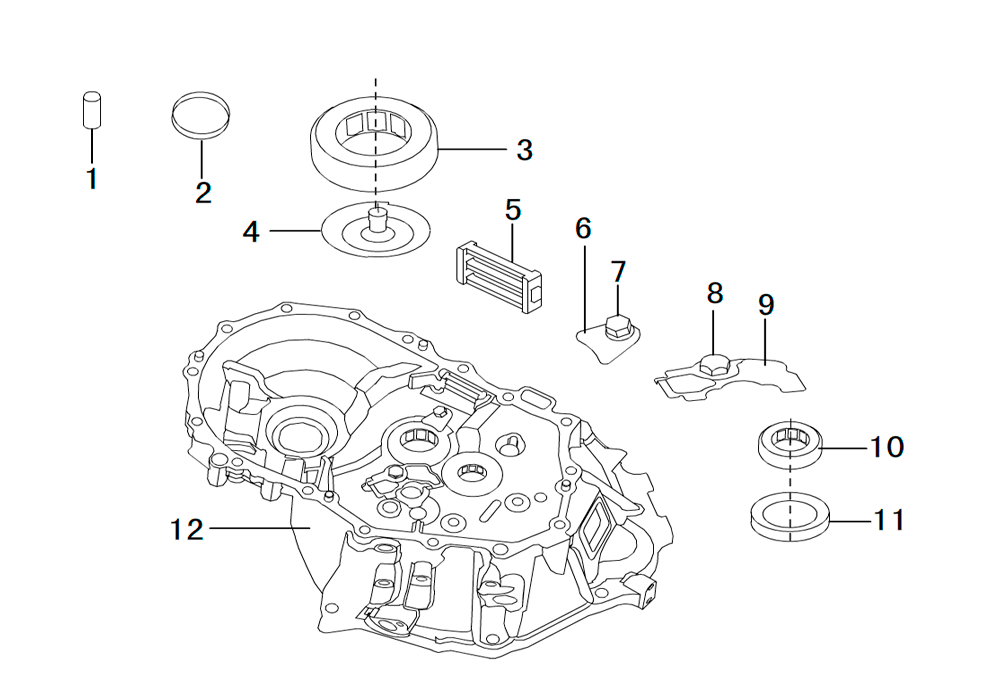 1
2
3
4
5
6
7
8
9
10
11
12