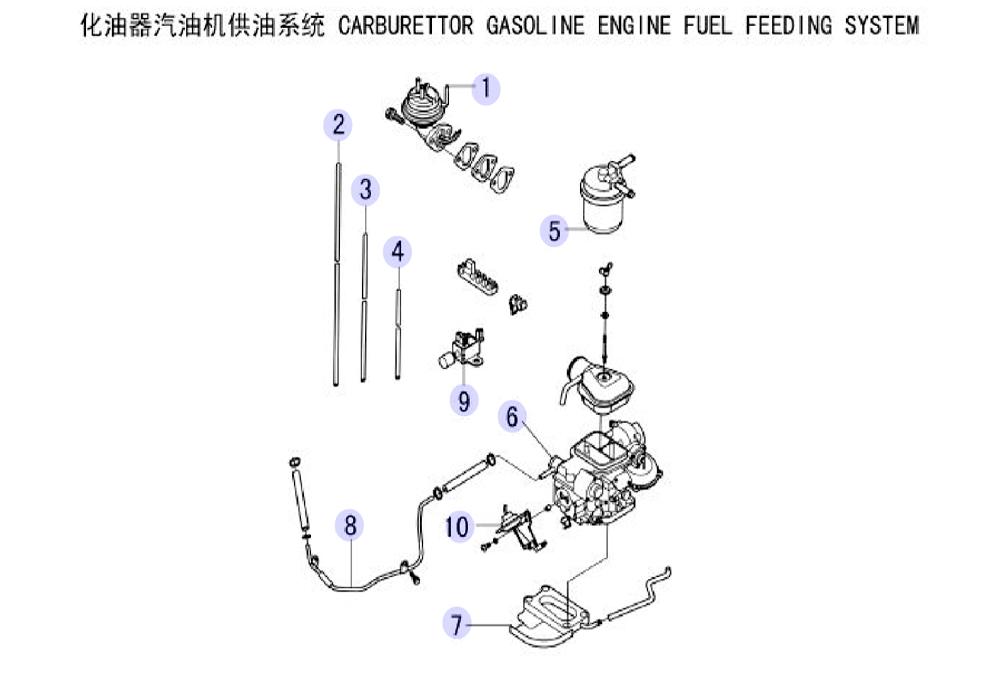 化油器汽油机供油系统 CARBURETTOR GASOLINE ENGINE FUEL FEEDING SYSTEM

1
2
3
4
5
9
6
8
10
7