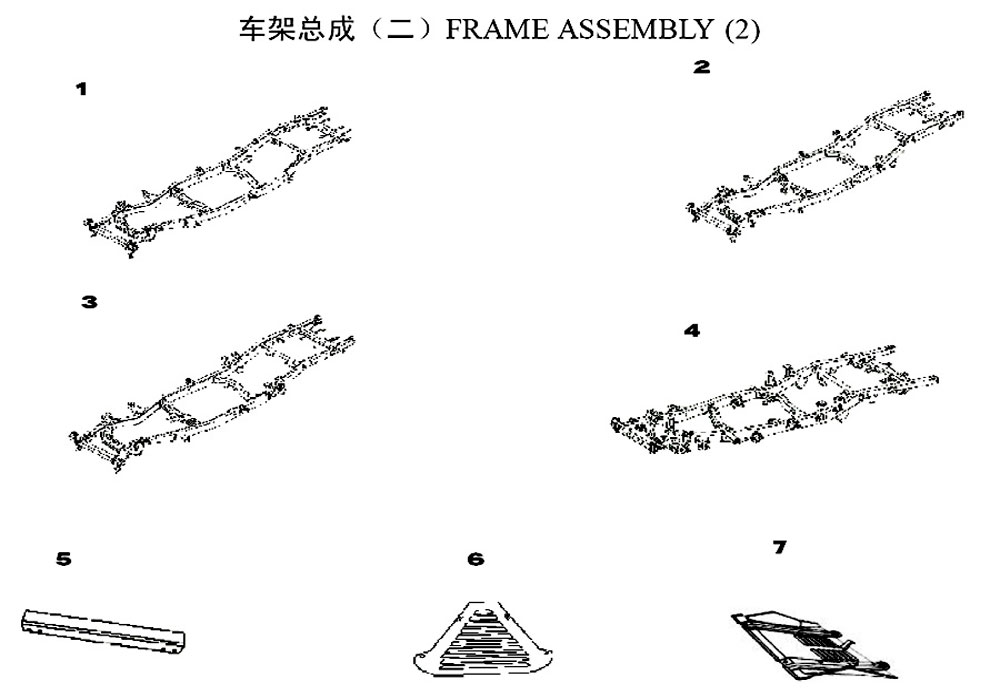 车架总成（二）FRAME ASSEMBLY (2)

1

2

3

4

5

6

7