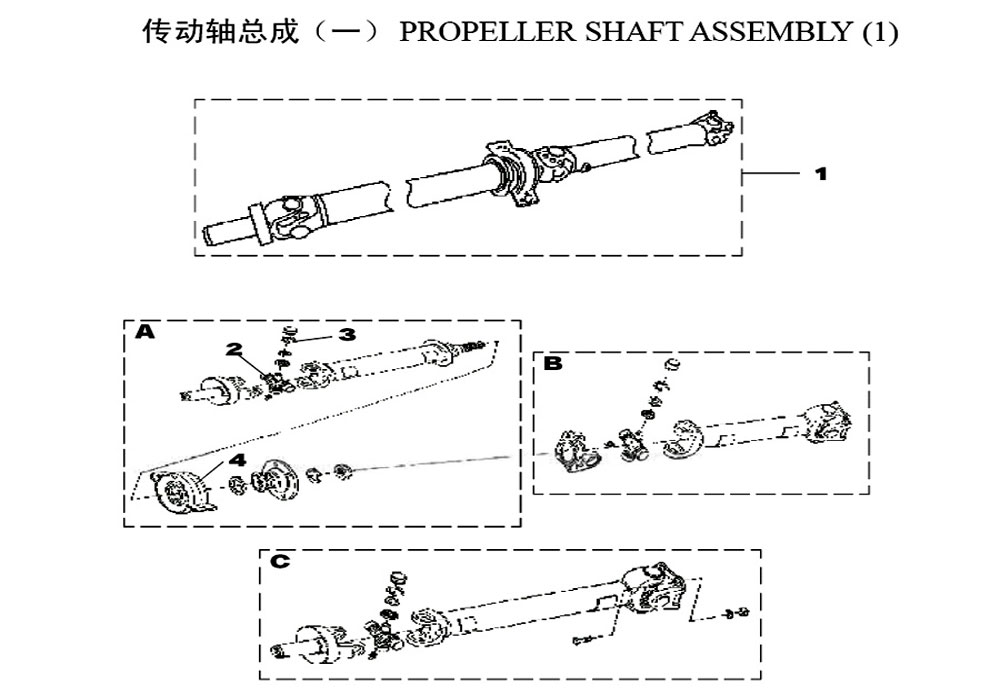 传动轴总成（一） PROPELLER SHAFT ASSEMBLY (1)

1

A

2

3

4

B

C