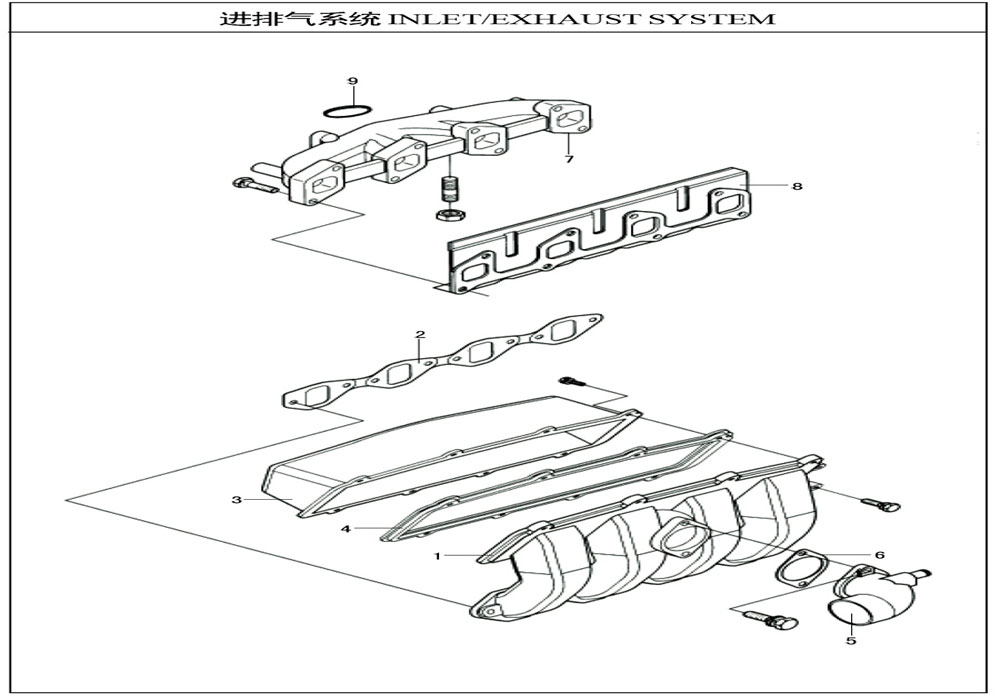 进排气系统 INLET/EXHAUST SYSTEM

9
7
8
2
3
4
1
6
5