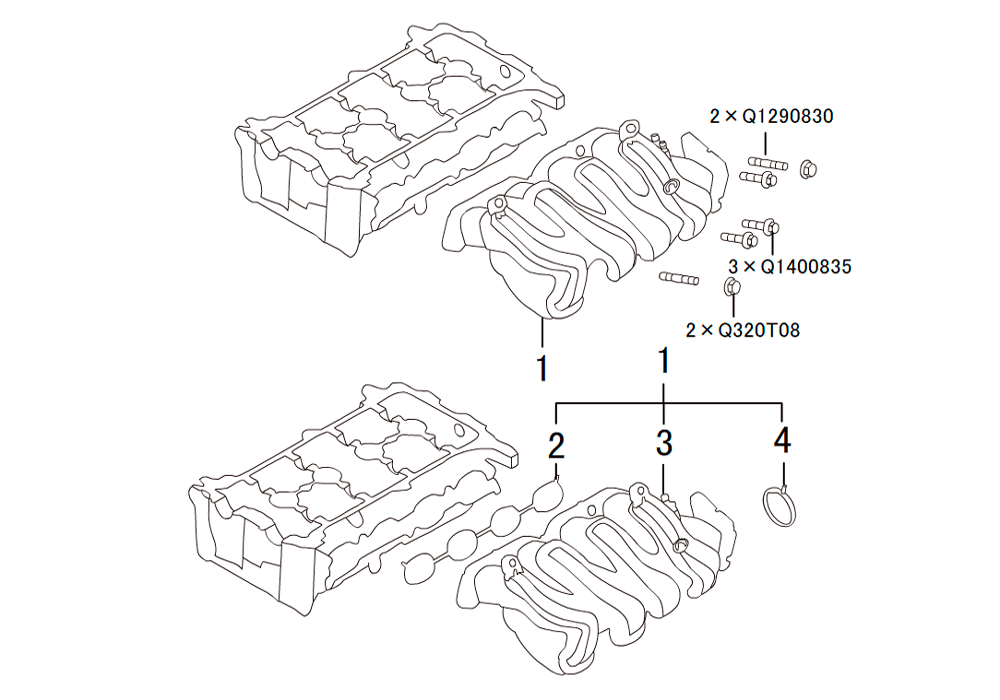 2 × Q1290830

3 × Q1400835

2 × Q320T08

1

1

2

3

4