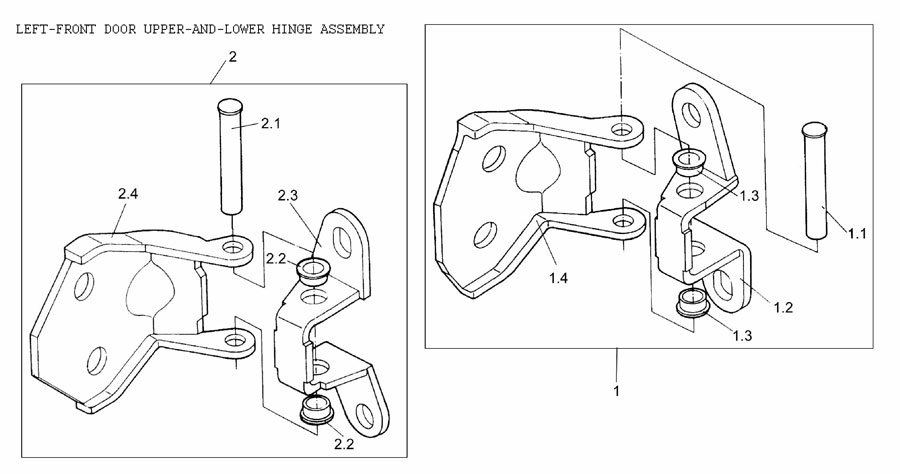 LEFT-FRONT DOOR UPPER-AND-LOWER HINGE ASSEMBLY

2

2.1

2.4

2.3

2.2

2.2

1.3

1.1

1.4

1.2

1.3

1