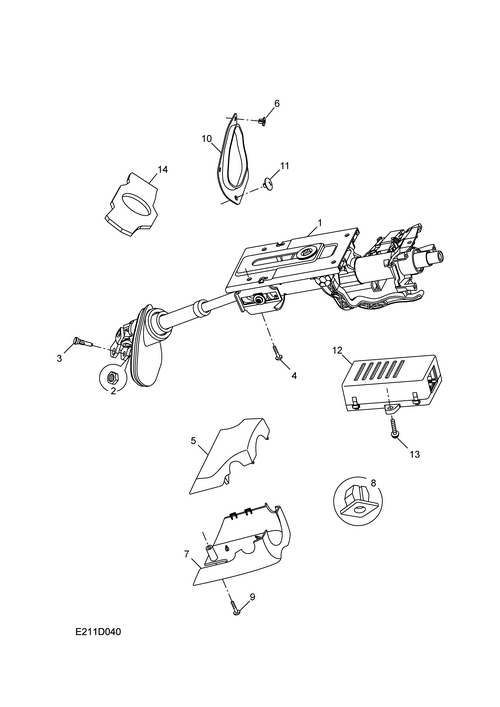 6
10
11
14
1
3
2
4
12
13
5
8
7
9
E211D040