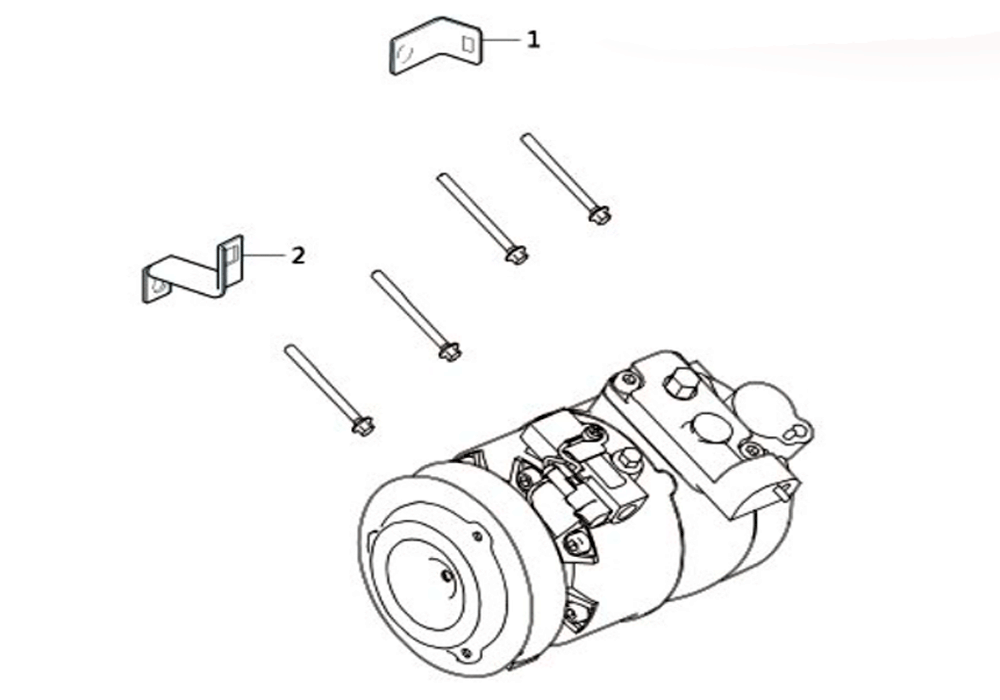 1
2