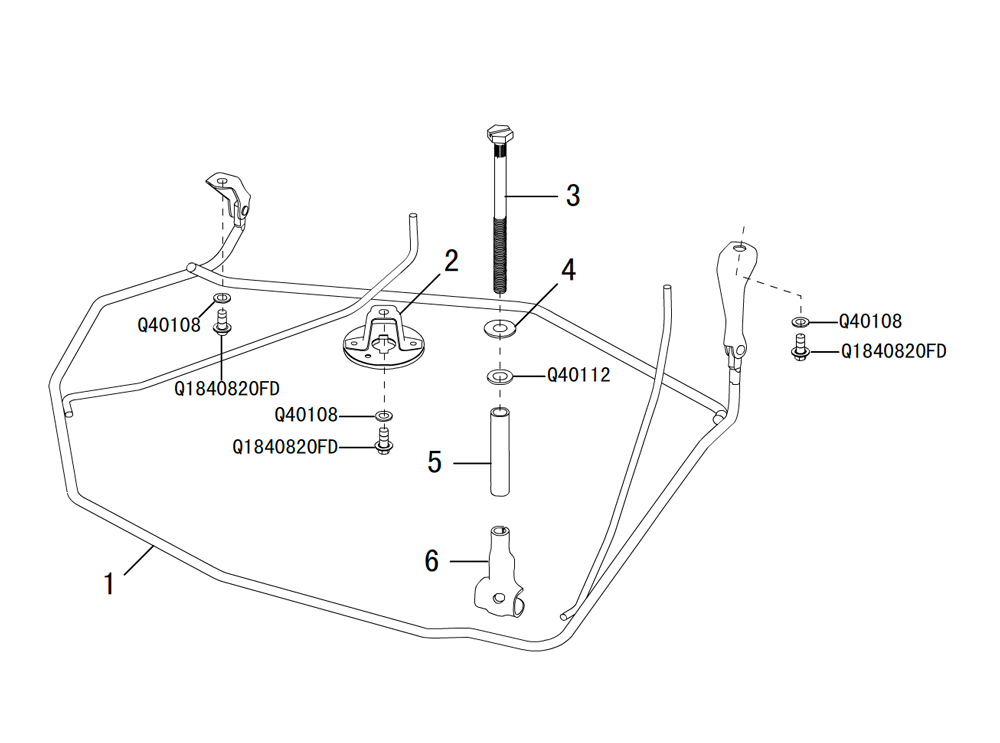 3
2
4
Q40108
Q40108
Q1840820FD
Q1840820FD
Q40112
Q40108
Q1840820FD
5
6
1