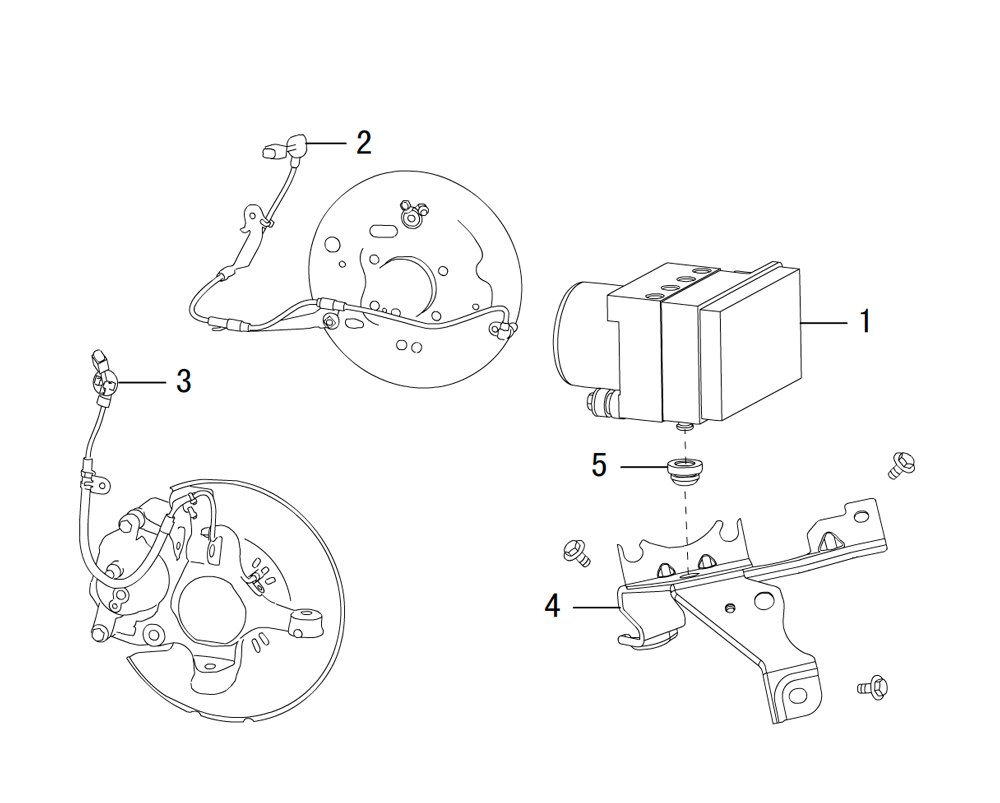 2
1
3
5
4