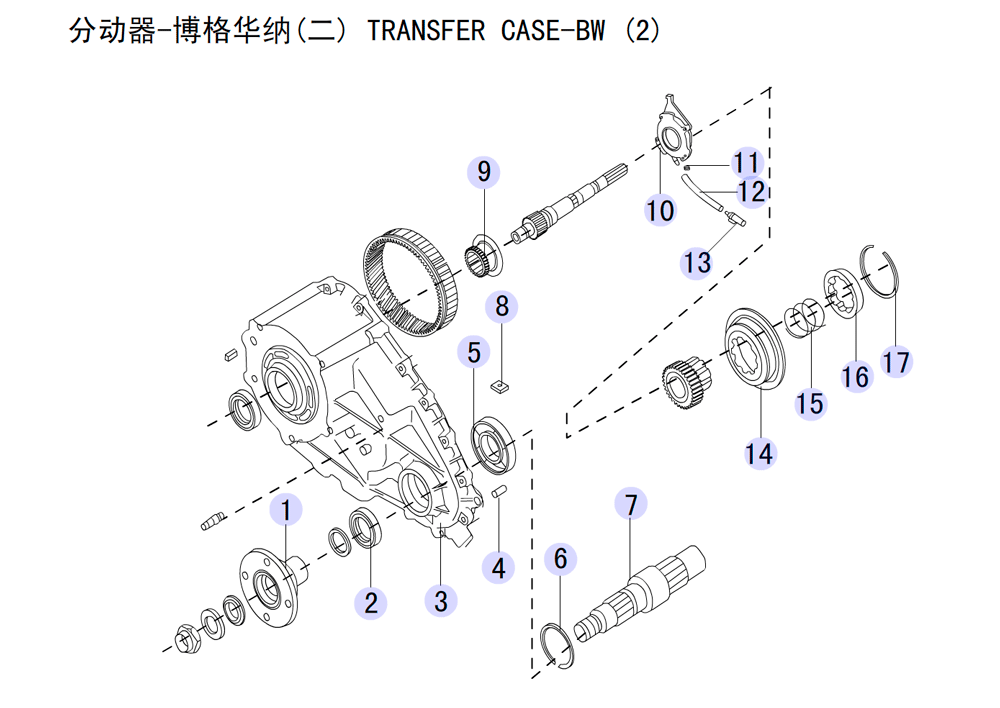 分动器-博格华纳(二) TRANSFER CASE-BW (2)

9
11
12
10
13
8
5
17
16
15
14
1
7
6
2
3
4