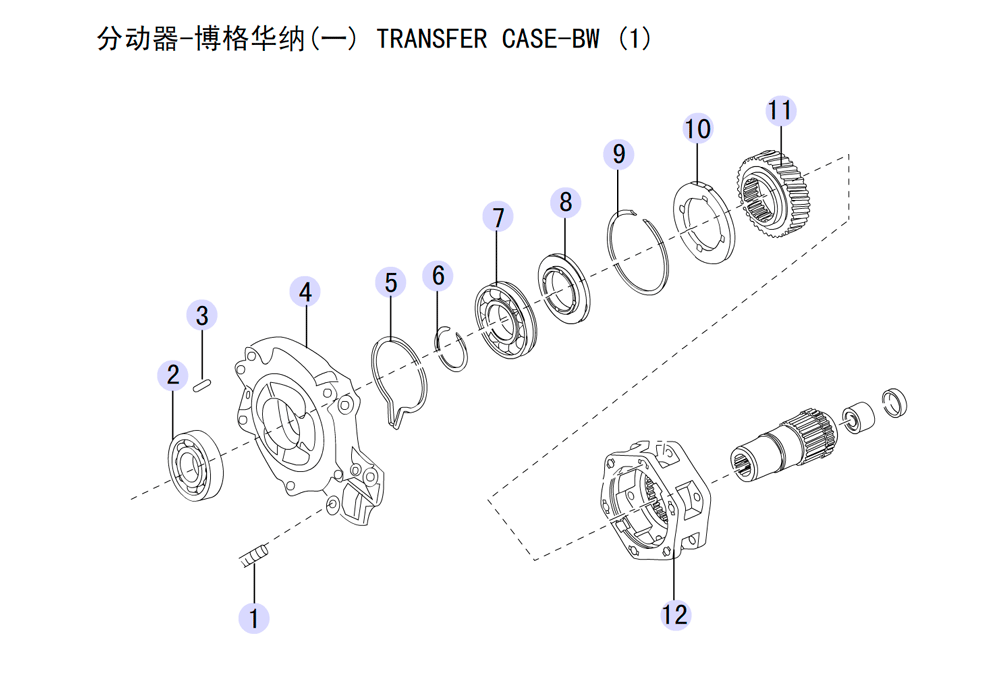 分动器-博格华纳(一) TRANSFER CASE-BW (1)

11
10
9
8
7
6
5
4
3
2
1
12