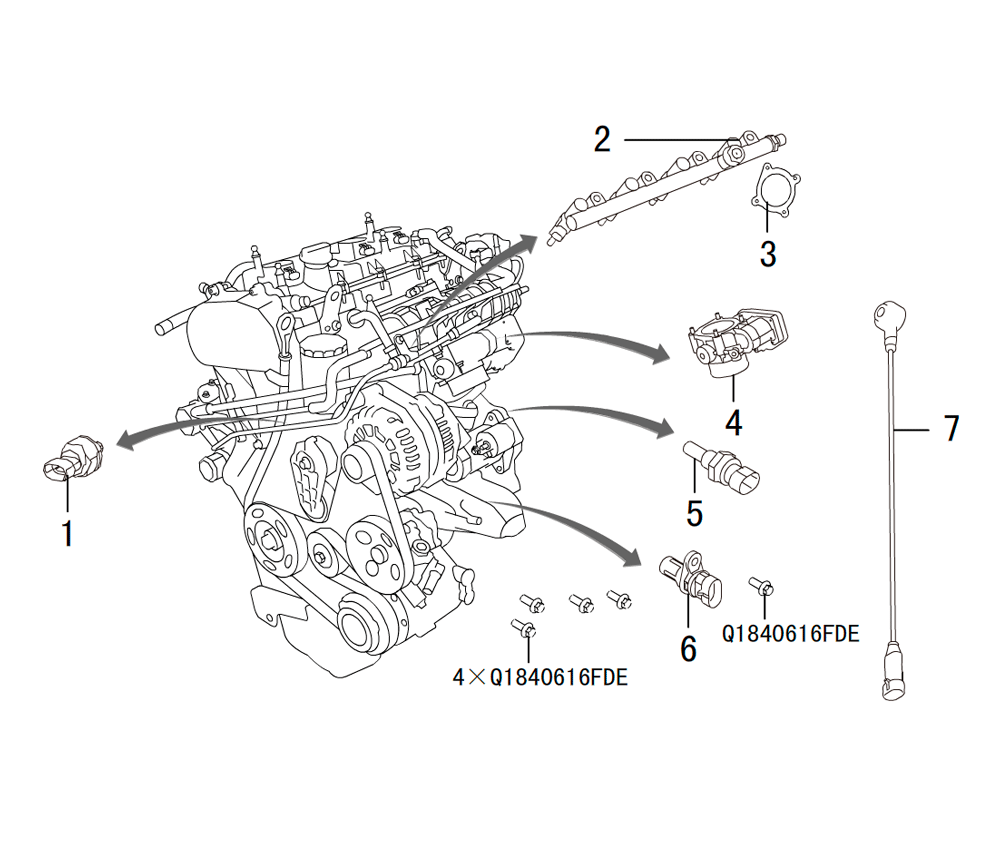 2

3

4

7

1

5

6

Q1840616FDE

4×Q1840616FDE