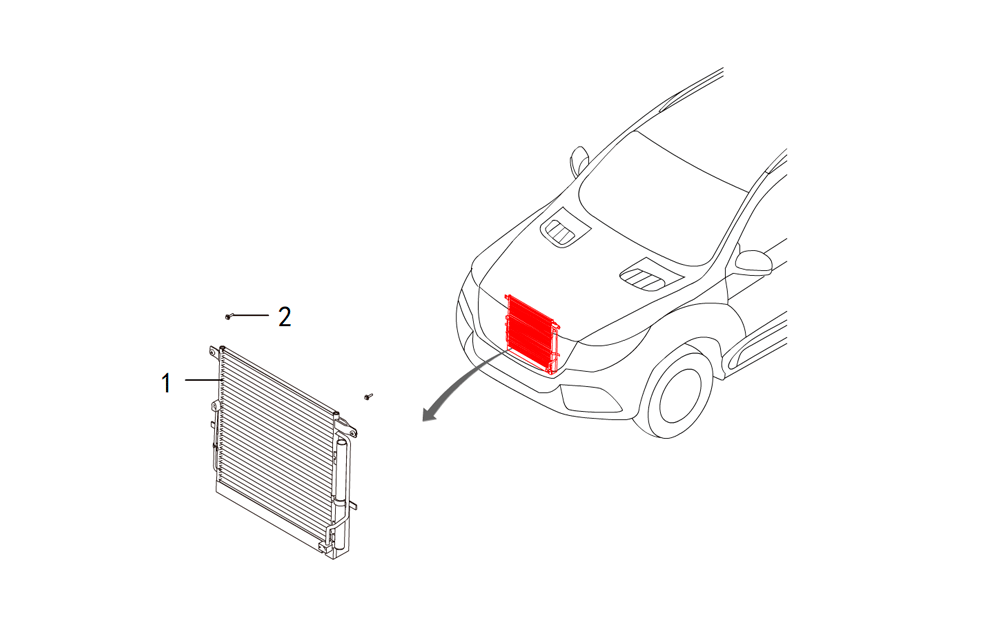 2
1