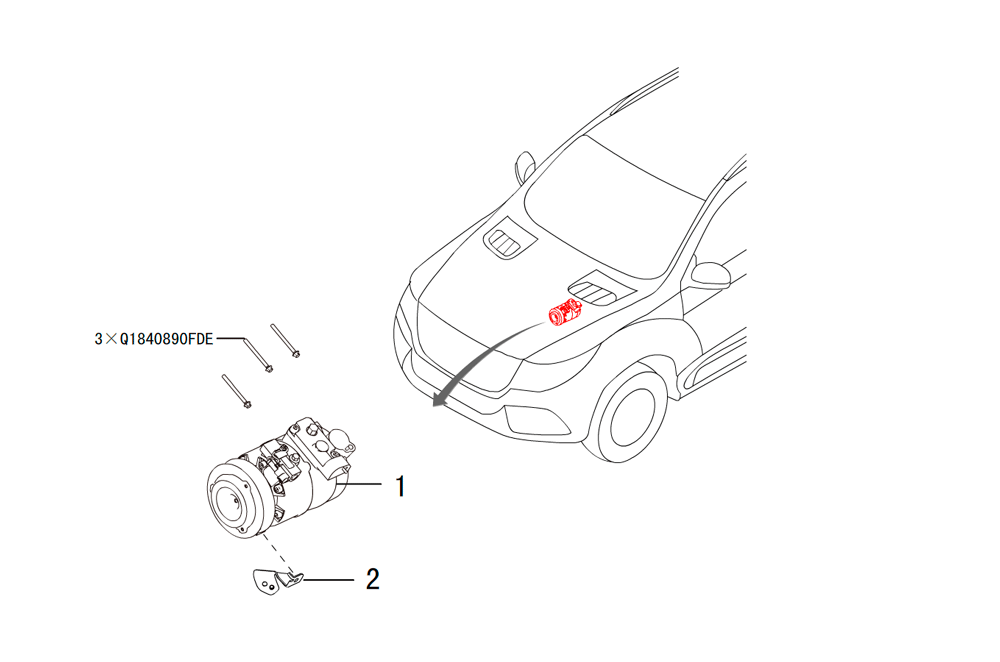 3×Q1840890FDE

1

2