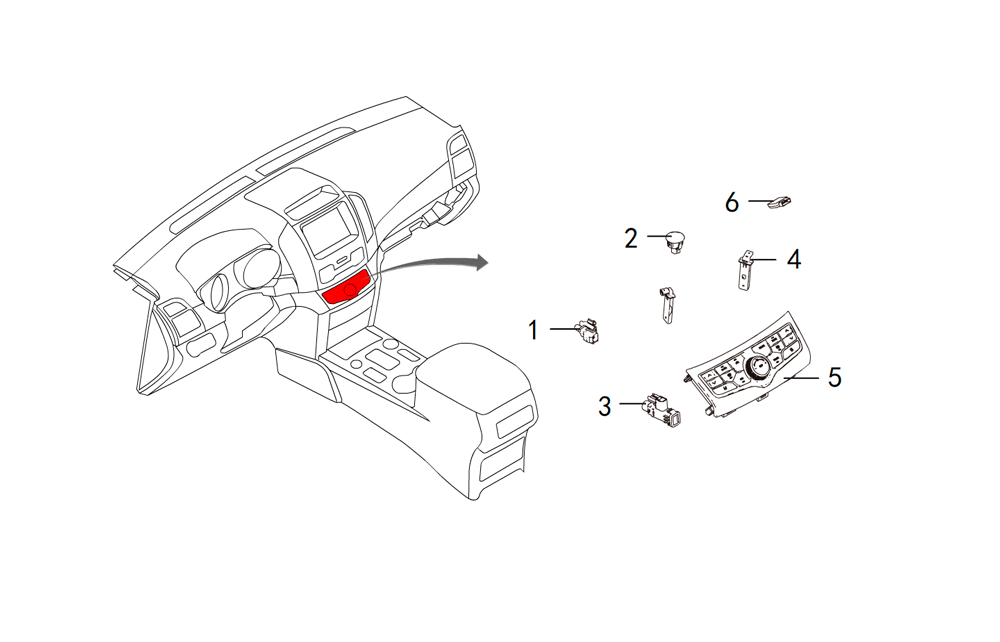 6
2
4
1
5
3