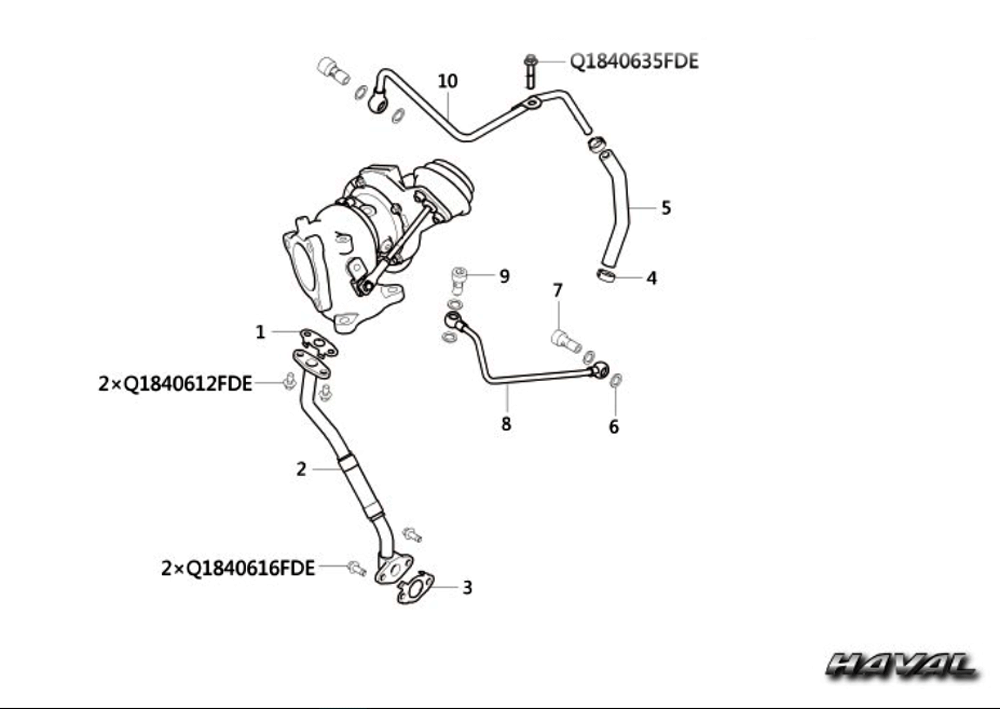 Q1840635FDE
10
5
4
9
7
1
2×Q1840612FDE
8
6
2
2×Q1840616FDE
3
HAVAL