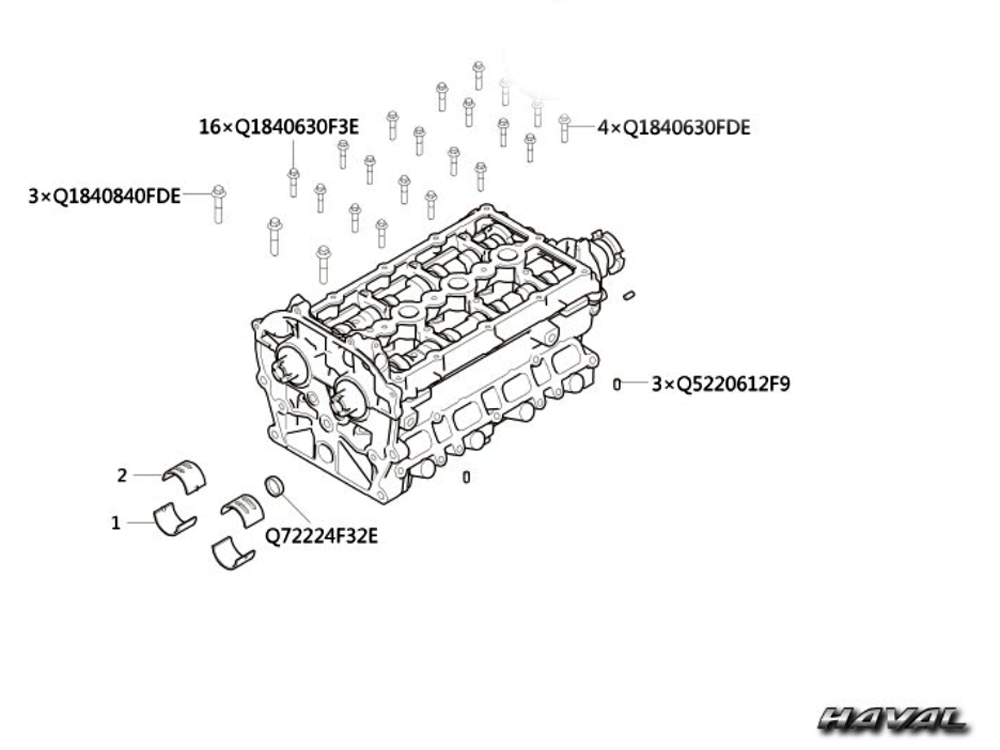 16×Q1840630F3E

4×Q1840630FDE

3×Q1840840FDE

3×Q5220612F9

2

1

Q72224F32E

HAVAL