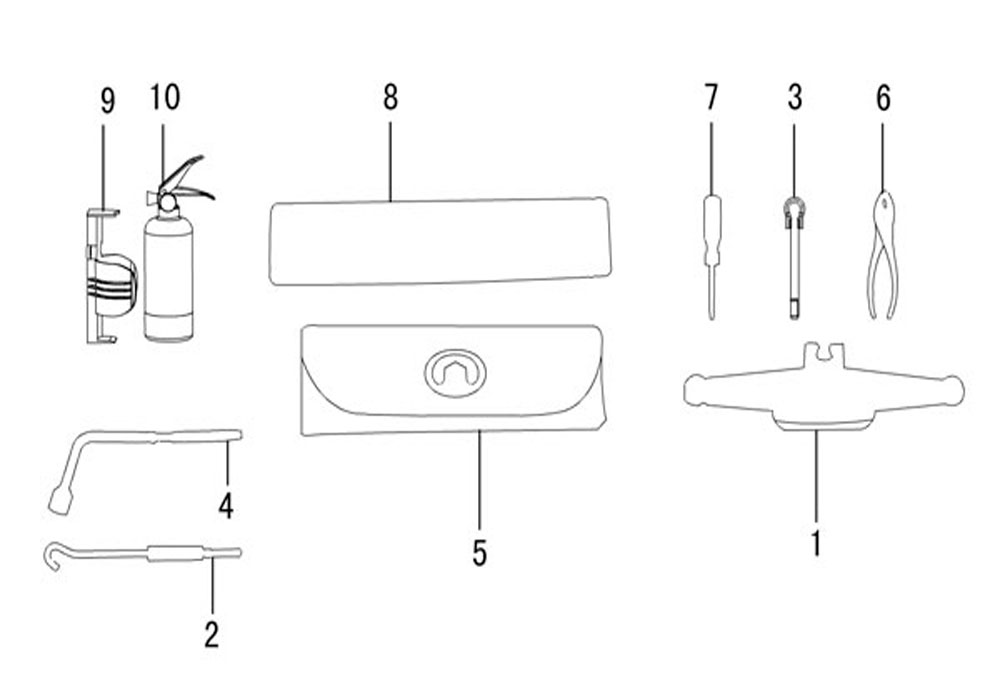 9
10
8
7
3
6
4
5
1
2