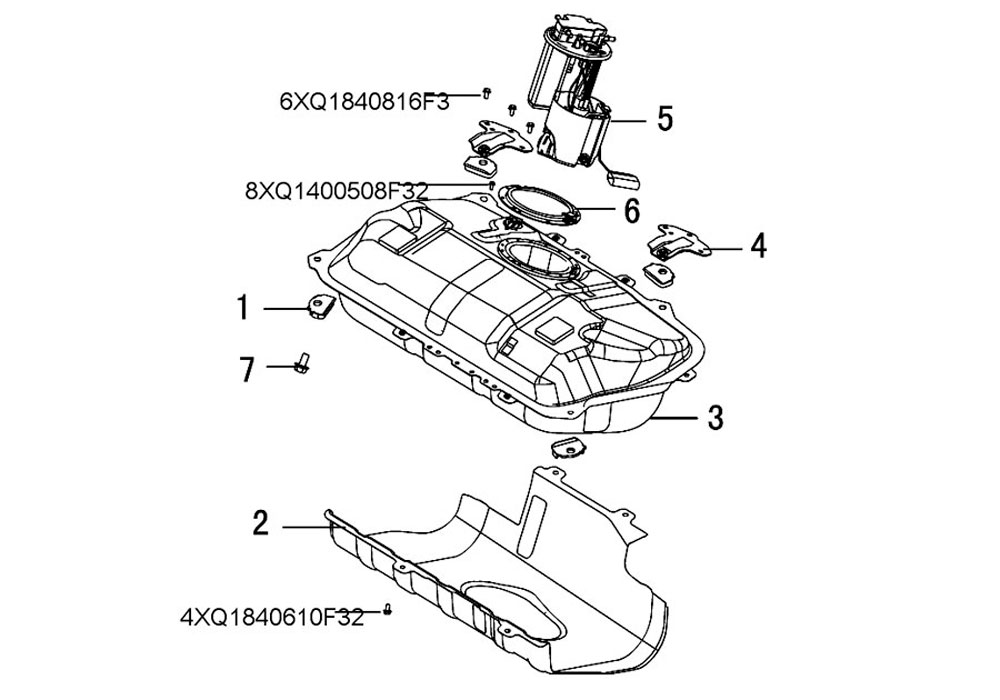 6XQ1840816F3
5
8XQ1400508F32
6
4
1
7
3
2
4XQ1840610F32