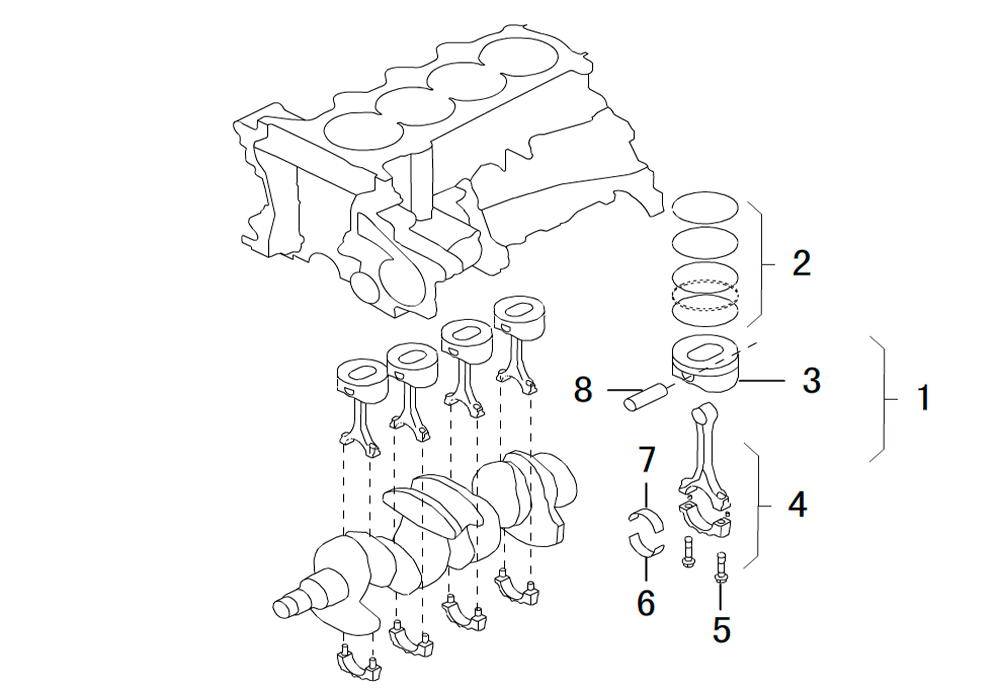 2
8
3
1
7
4
6
5